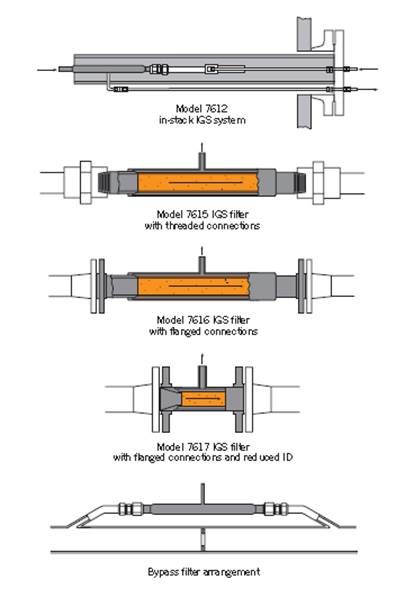 Model 7612
in-stack IGS system

Model 7615 IGS filter
with threaded connections

Model 7616 IGS filter
with flanged connections

Model 7617 IGS filter
with flanged connections and reduced ID

Bypass filter arrangement